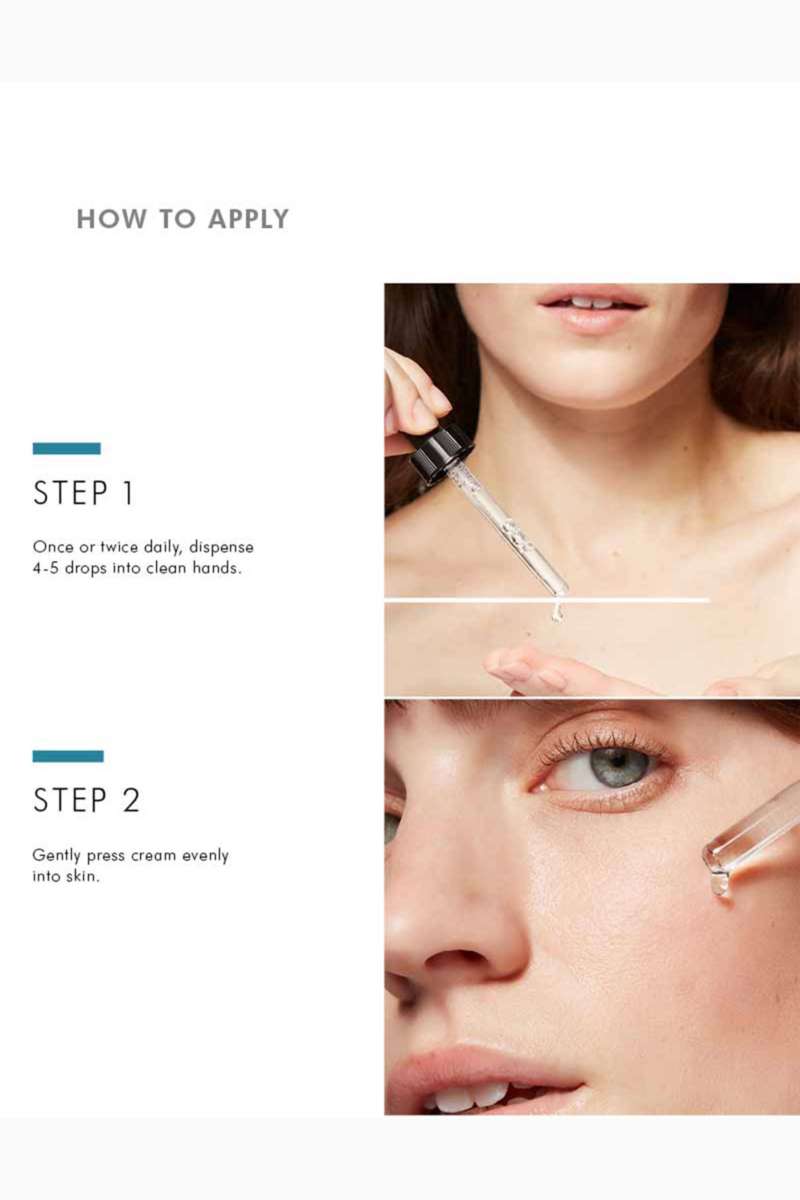 HOW TO APPLY

STEP 1

Once or twice daily, dispense 4-5 drops into clean hands.

STEP 2

Gently press cream evenly into skin.