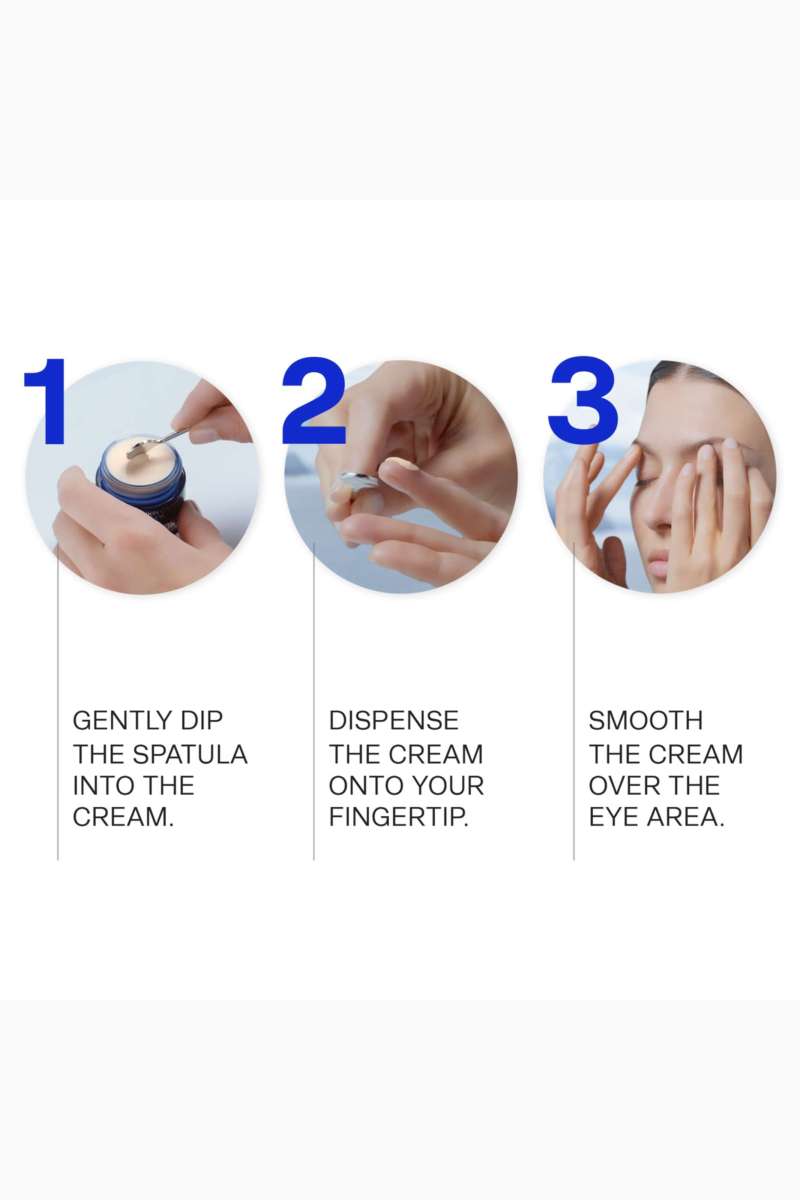 1

GENTLY DIP THE SPATULA INTO THE CREAM.

2

DISPENSE THE CREAM ONTO YOUR FINGERTIP.

3

SMOOTH THE CREAM OVER THE EYE AREA.